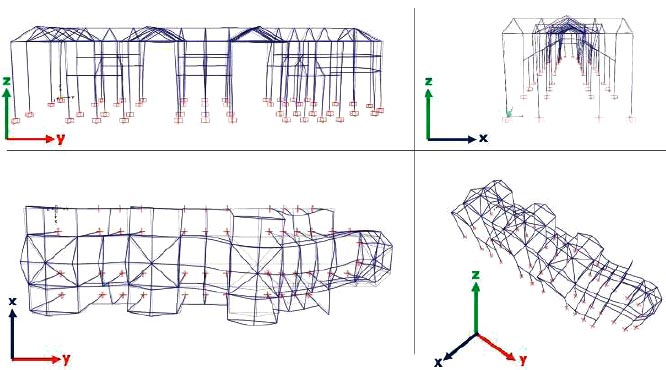 z
y
z
x
x
y
z
x
y